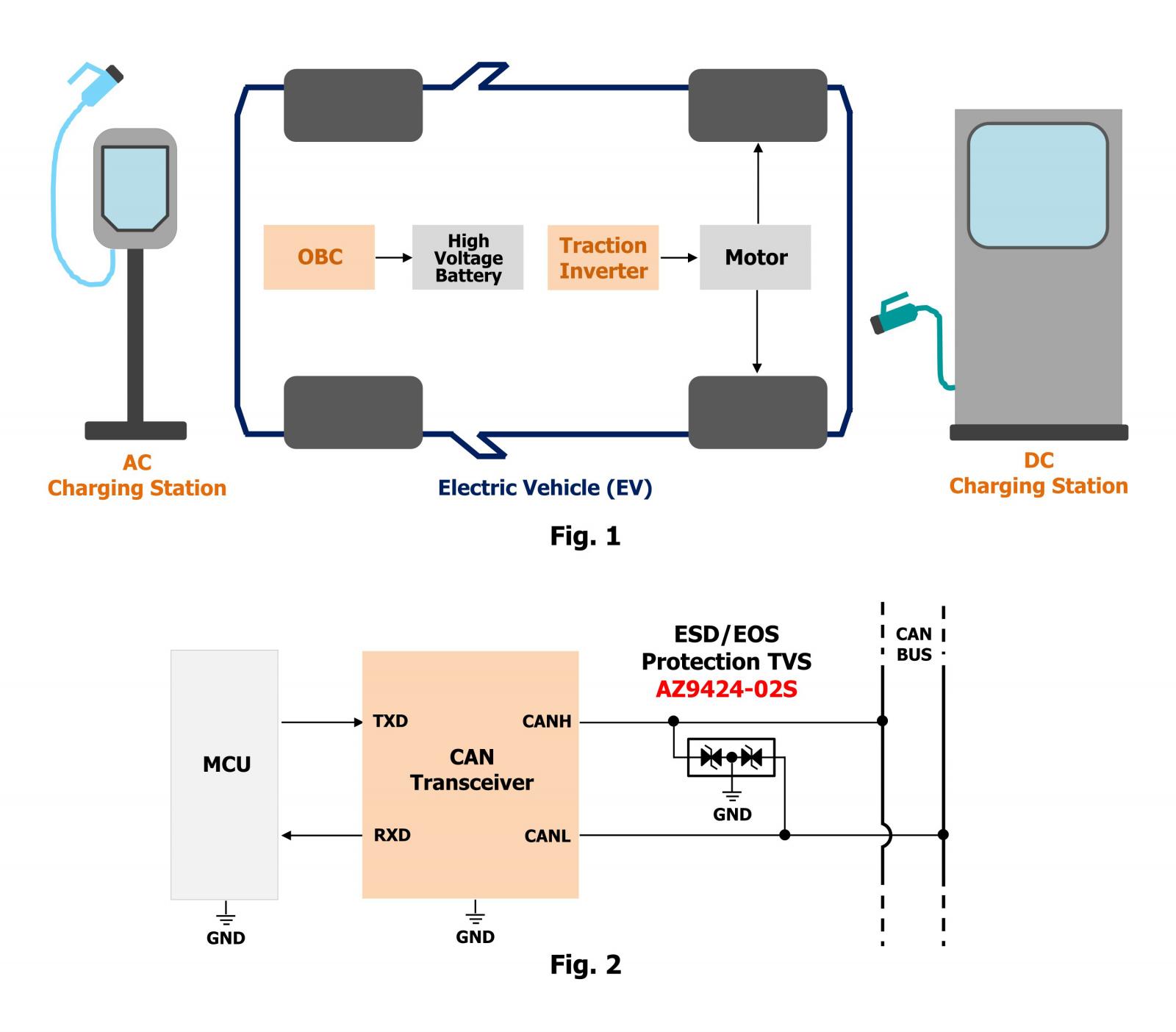 OBC

High Voltage Battery

Traction Inverter

Motor

AC Charging Station

Electric Vehicle (EV)

DC Charging Station

Fig. 1

ESD/EOS Protection TVS AZ9424-02S

CAN BUS

MCU

TXD

CANH

CAN Transceiver

RXD

CANL

GND

GND

GND

Fig. 2